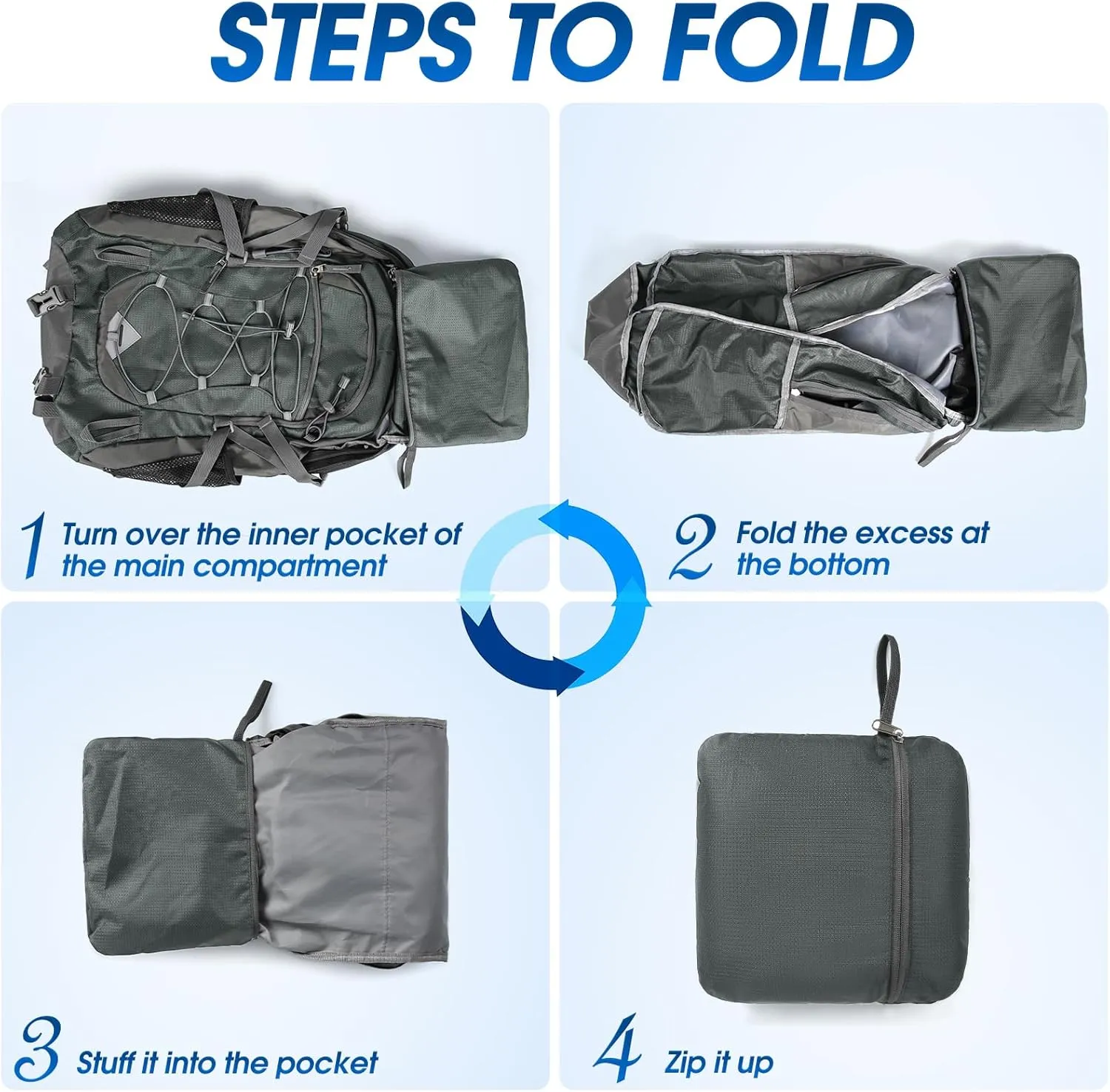 STEPS TO FOLD

1 Turn over the inner pocket of the main compartment

2 Fold the excess at the bottom

3 Stuff it into the pocket

4 Zip it up